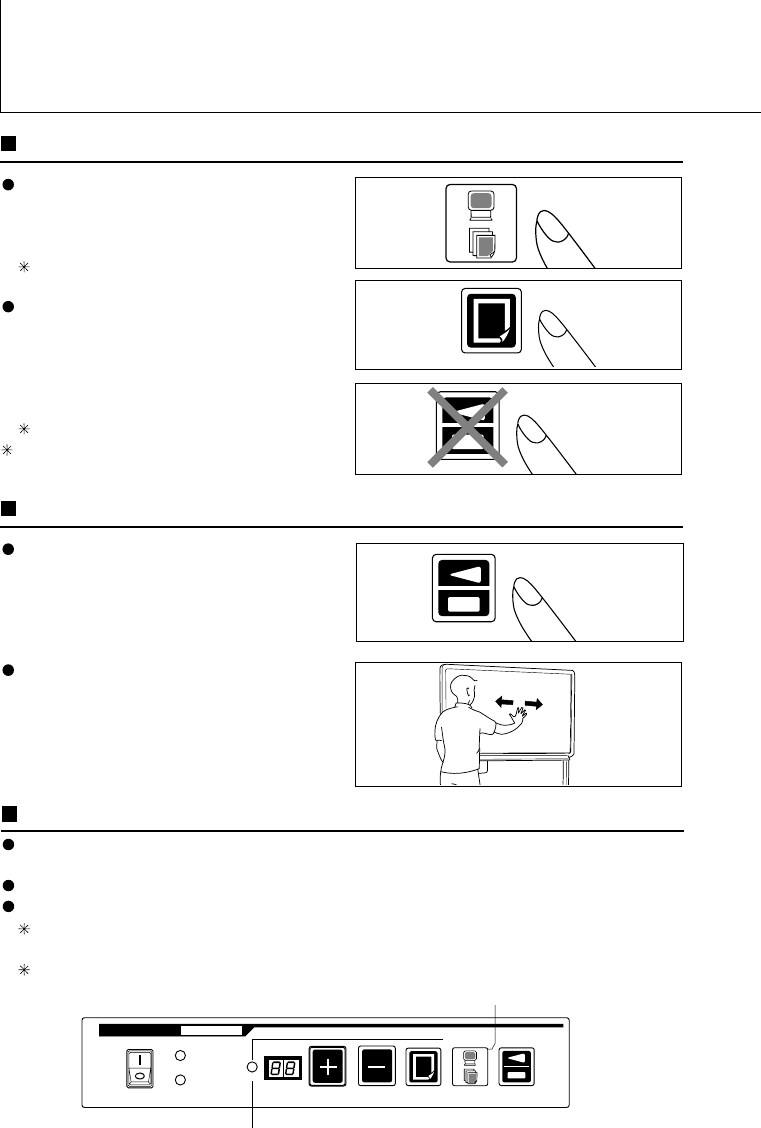 88